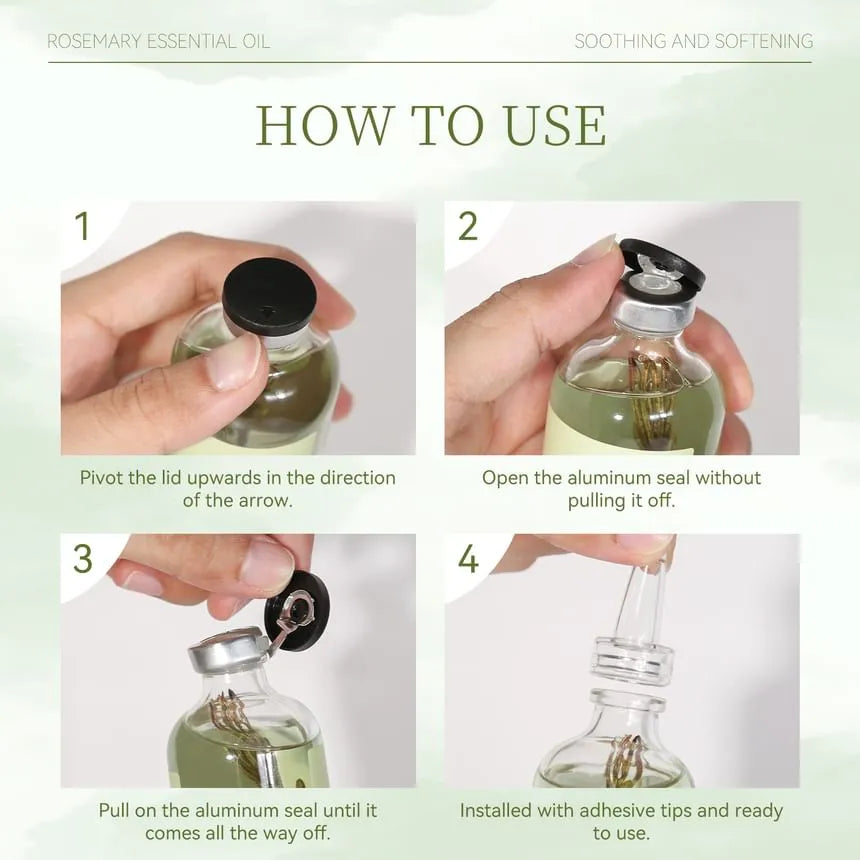 ROSEMARY ESSENTIAL OIL

SOOTHING AND SOFTENING

HOW TO USE

1

Pivot the lid upwards in the direction of the arrow.

2

Open the aluminum seal without pulling it off.

3

Pull on the aluminum seal until it comes all the way off.

4

Installed with adhesive tips and ready to use.