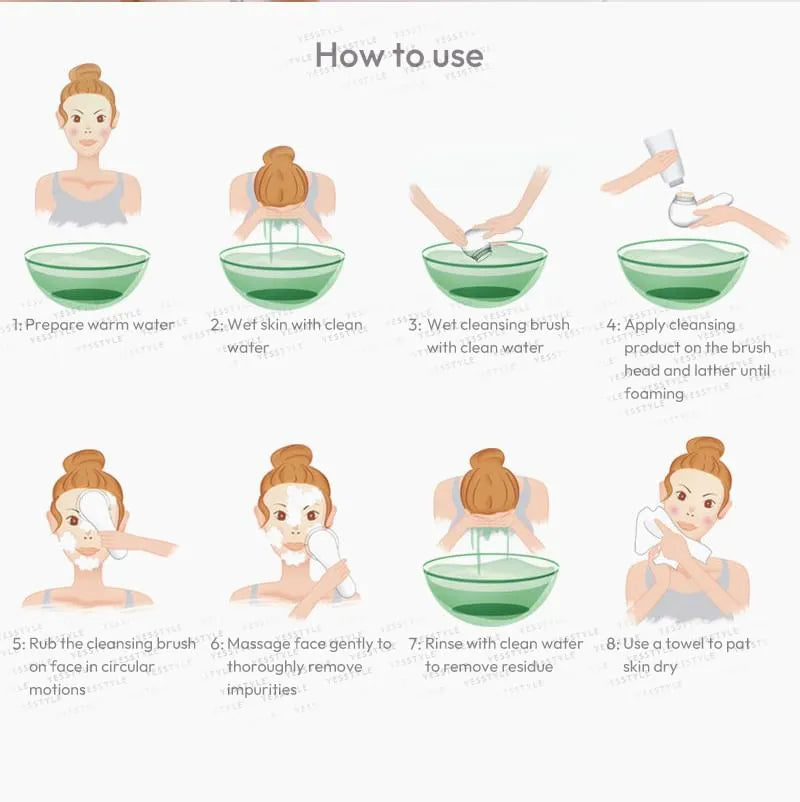 How to use

1: Prepare warm water

2: Wet skin with clean water

3: Wet cleansing brush with clean water

4: Apply cleansing product on the brush head and lather until foaming

5: Rub the cleansing brush on face in circular motions

6: Massage face gently to thoroughly remove impurities

7: Rinse with clean water to remove residue

8: Use a towel to pat skin dry

YESSTYLE